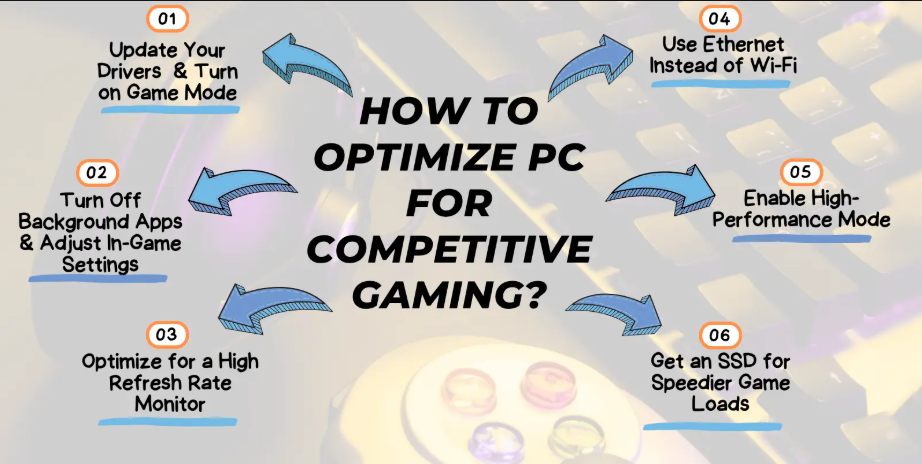 HOW TO OPTIMIZE PC FOR COMPETITIVE GAMING?

01
Update Your Drivers & Turn on Game Mode

02
Turn Off Background Apps & Adjust In-Game Settings

03
Optimize for a High Refresh Rate Monitor

04
Use Ethernet Instead of Wi-Fi

05
Enable High-Performance Mode

06
Get an SSD for Speedier Game Loads